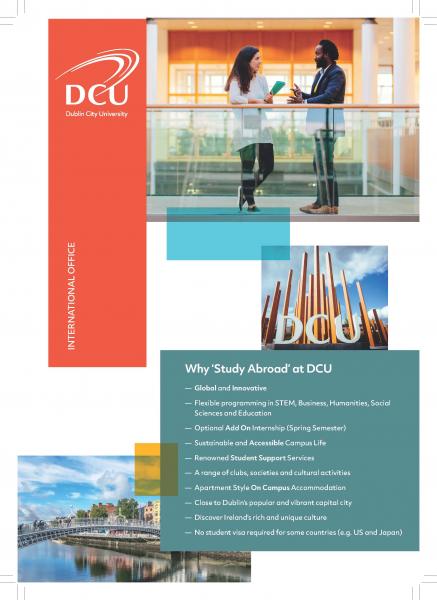 DCU
Dublin City University

INTERNATIONAL OFFICE

DCU

Why 'Study Abroad' at DCU

— Global and Innovative
— Flexible programming in STEM, Business, Humanities, Social Sciences and Education
— Optional Add On Internship (Spring Semester)
— Sustainable and Accessible Campus Life
— Renowned Student Support Services
— A range of clubs, societies and cultural activities
— Apartment Style On Campus Accommodation
— Close to Dublin's popular and vibrant capital city
— Discover Ireland's rich and unique culture
— No student visa required for some countries (e.g. US and Japan)